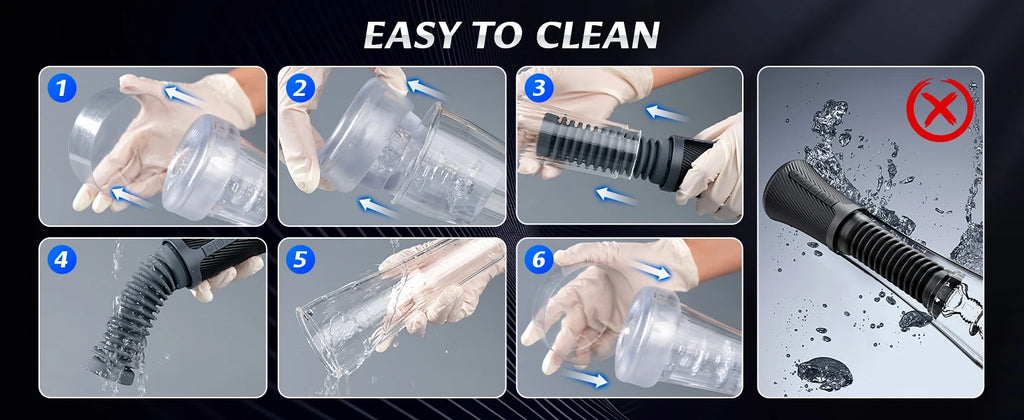 EASY TO CLEAN

1

2

3

4

5

6